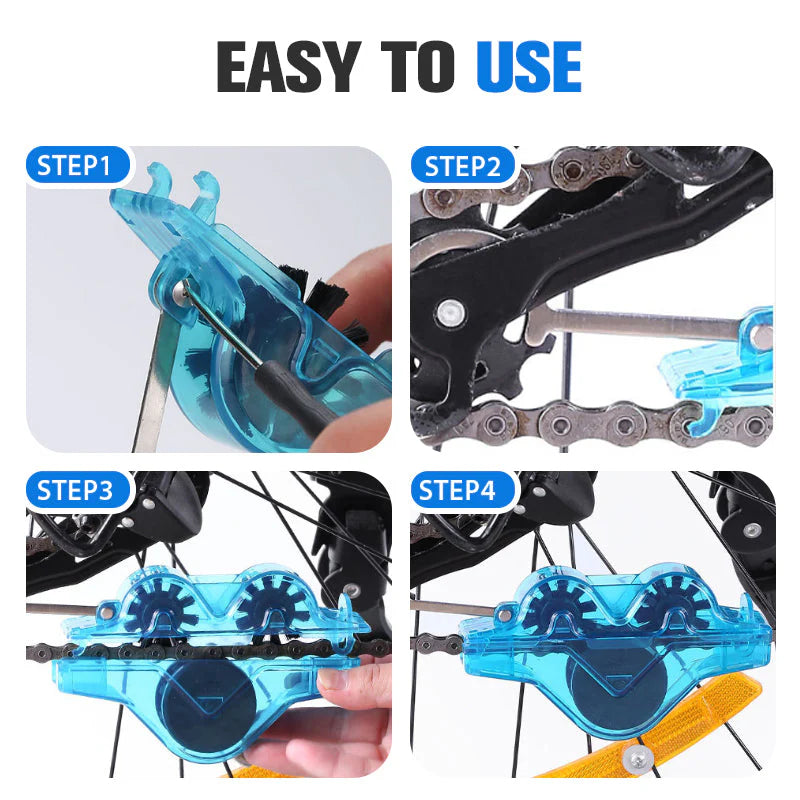 EASY TO USE

STEP1

STEP2

STEP3

STEP4