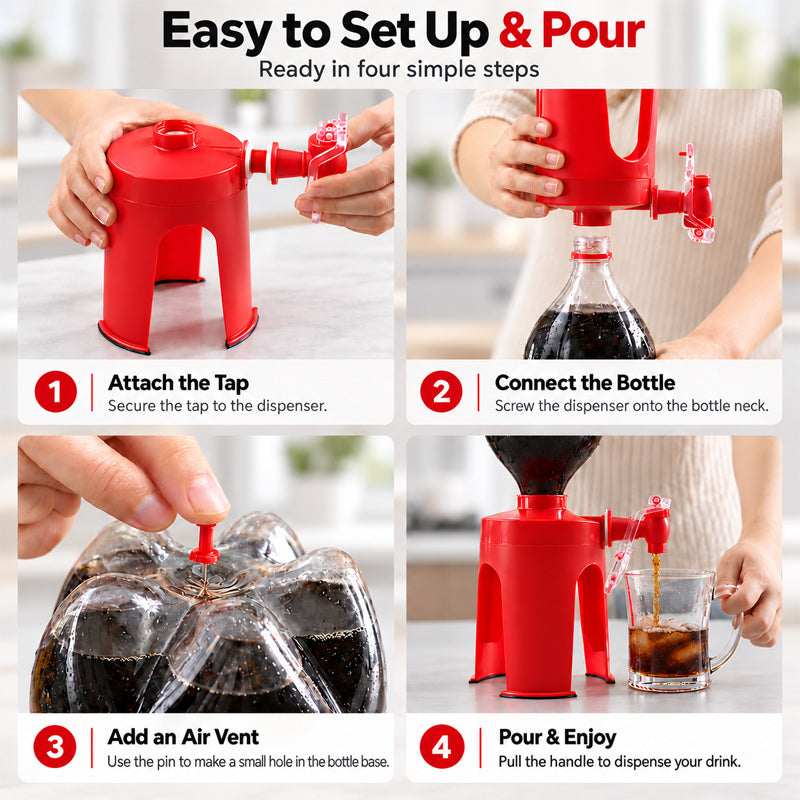 Easy to Set Up & Pour
Ready in four simple steps

1
Attach the Tap
Secure the tap to the dispenser.

2
Connect the Bottle
Screw the dispenser onto the bottle neck.

3
Add an Air Vent
Use the pin to make a small hole in the bottle base.

4
Pour & Enjoy
Pull the handle to dispense your drink.