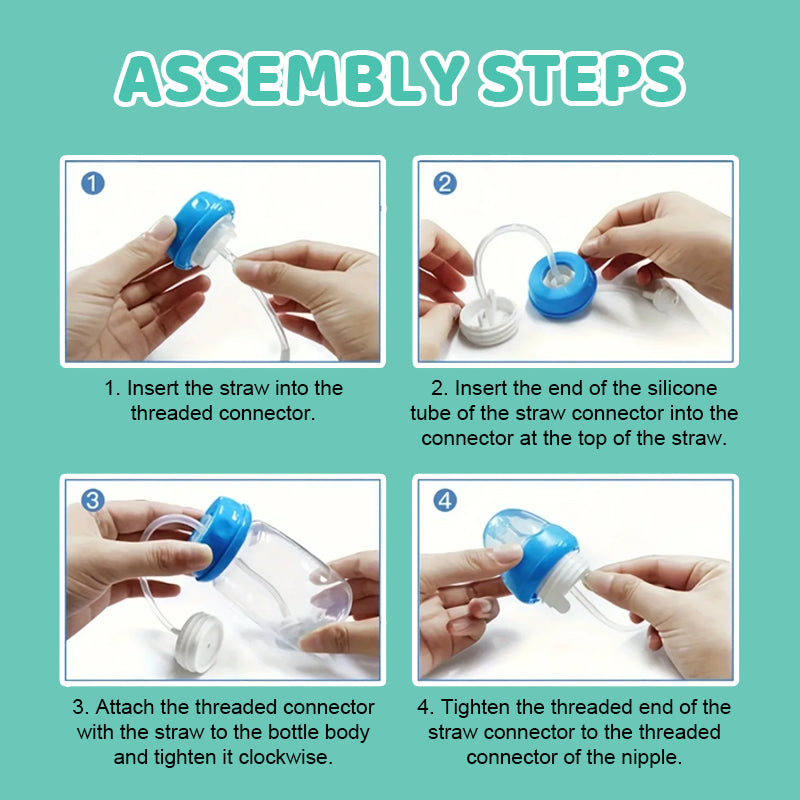 ASSEMBLY STEPS

1

1. Insert the straw into the threaded connector.

2

2. Insert the end of the silicone tube of the straw connector into the connector at the top of the straw.

3

3. Attach the threaded connector with the straw to the bottle body and tighten it clockwise.

4

4. Tighten the threaded end of the straw connector to the threaded connector of the nipple.