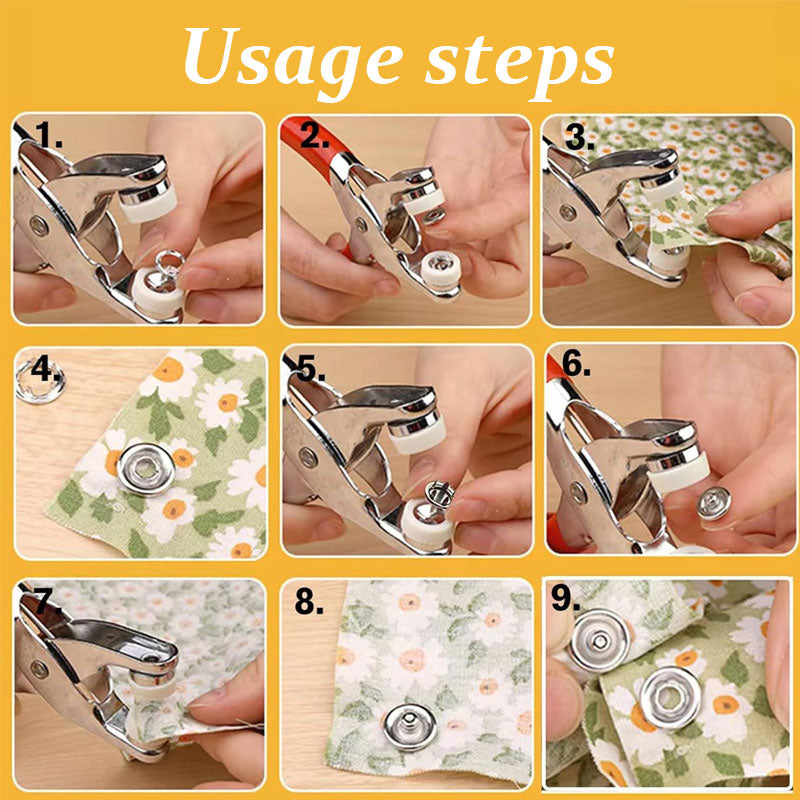 Usage steps

1.

2.

3.

4.

5.

6.

7.

8.

9.