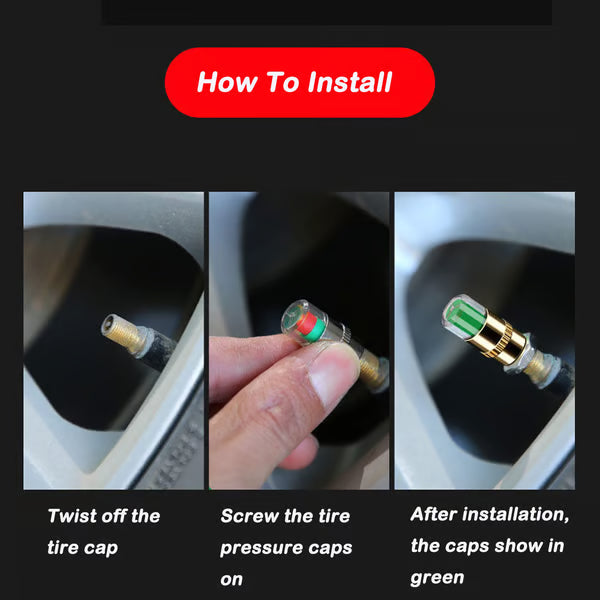 How To Install

Twist off the tire cap

Screw the tire pressure caps on

After installation, the caps show in green