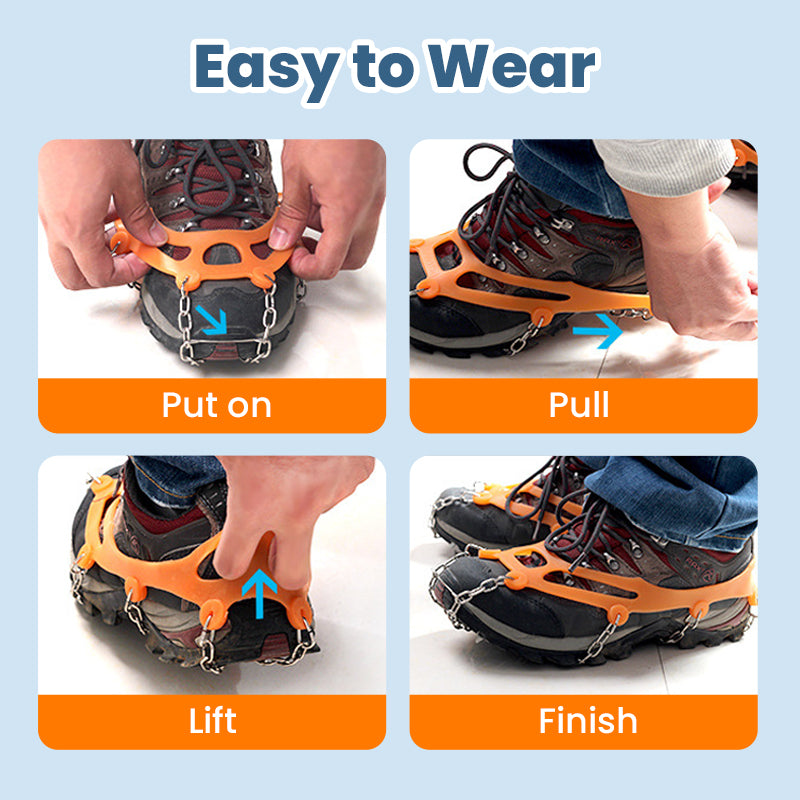 Easy to Wear

Put on

Pull

Lift

Finish