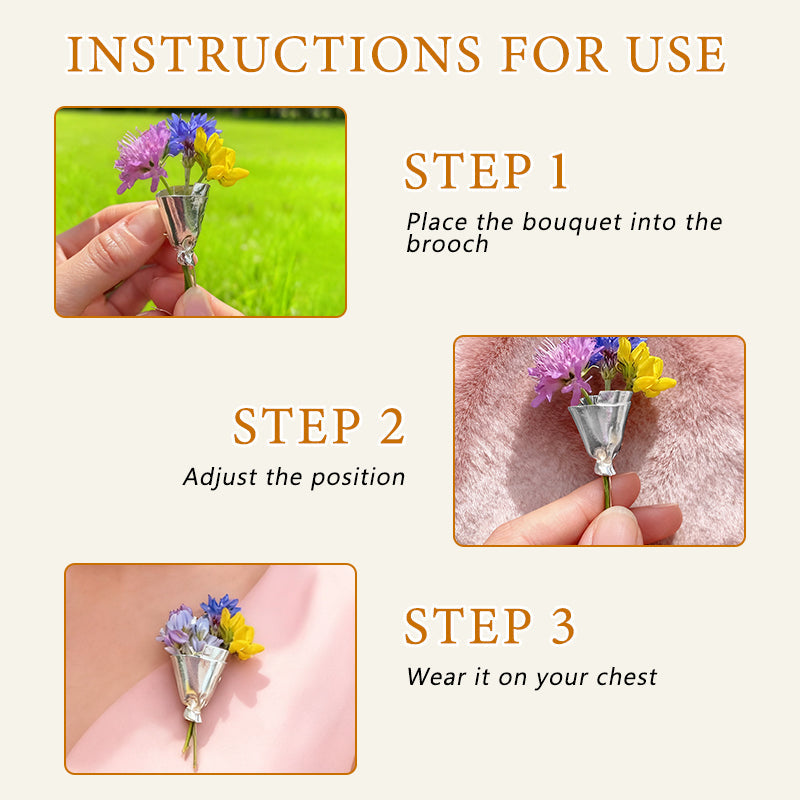 INSTRUCTIONS FOR USE

STEP 1

Place the bouquet into the brooch

STEP 2

Adjust the position

STEP 3

Wear it on your chest